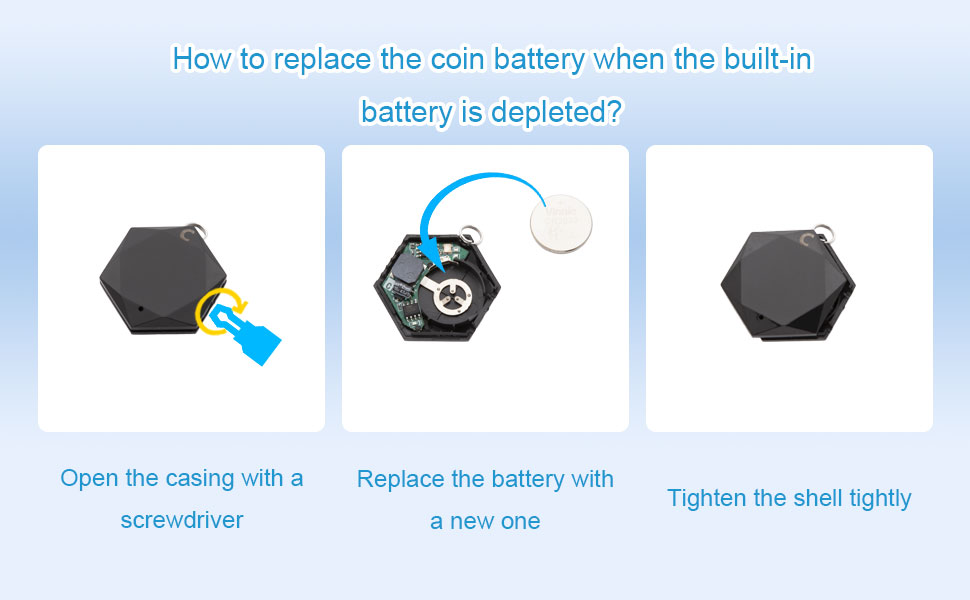 How to replace the coin battery when the built-in battery is depleted?

Open the casing with a screwdriver

Replace the battery with a new one

Tighten the shell tightly