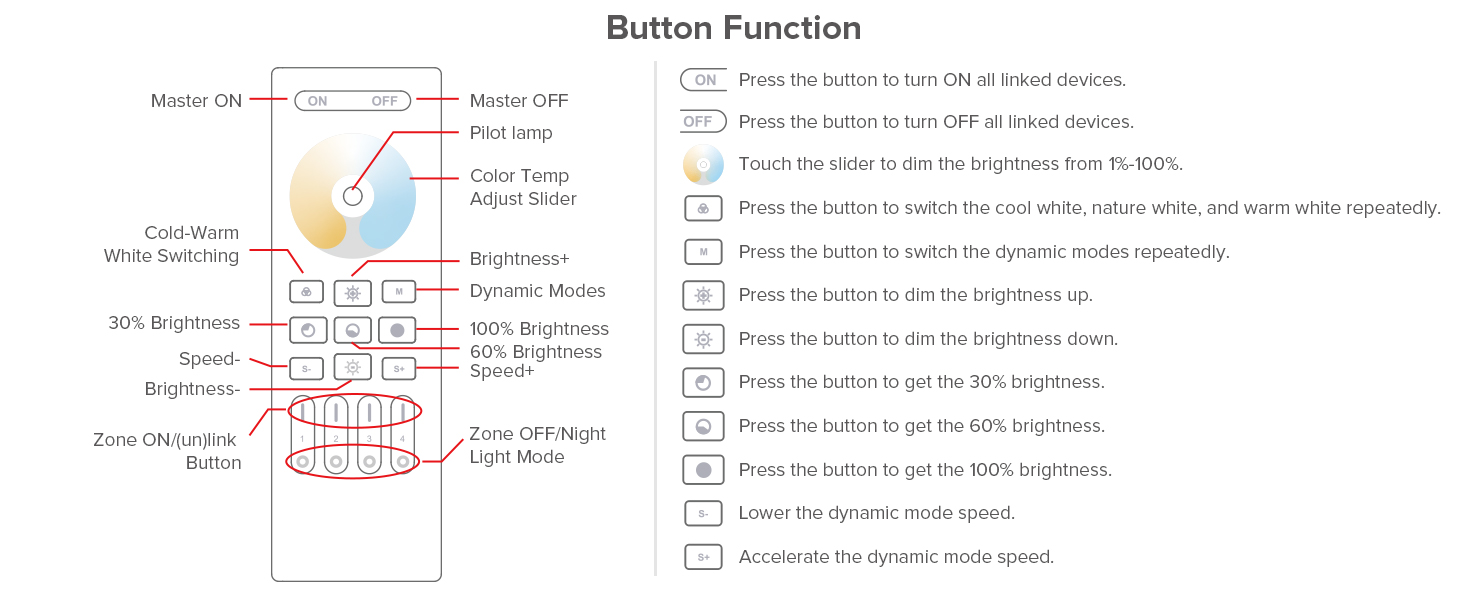 Button Function

Master ON
ON OFF
Master OFF
Pilot lamp
Color Temp Adjust Slider
Cold-Warm White Switching
Brightness+
M
Dynamic Modes
30% Brightness
100% Brightness
60% Brightness
Speed-
S-
S+
Speed+
Brightness-
Zone ON/(un)link Button
1 2 3 4
Zone OFF/Night Light Mode

ON Press the button to turn ON all linked devices.
OFF Press the button to turn OFF all linked devices.
Touch the slider to dim the brightness from 1%-100%.
Press the button to switch the cool white, nature white, and warm white repeatedly.
M Press the button to switch the dynamic modes repeatedly.
Press the button to dim the brightness up.
Press the button to dim the brightness down.
Press the button to get the 30% brightness.
Press the button to get the 60% brightness.
Press the button to get the 100% brightness.
S- Lower the dynamic mode speed.
S+ Accelerate the dynamic mode speed.