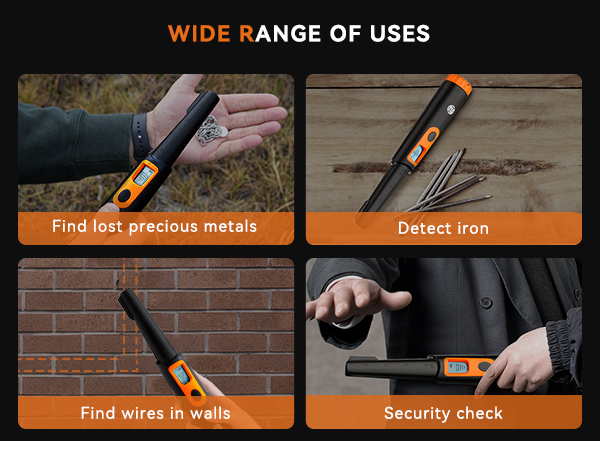 WIDE RANGE OF USES

Find lost precious metals

Detect iron

Find wires in walls

Security check