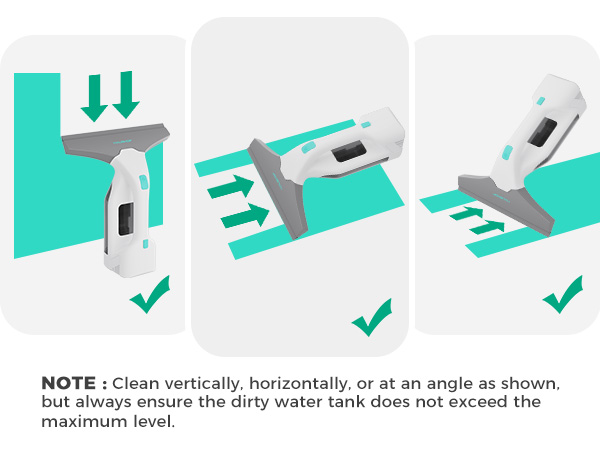 NOTE : Clean vertically, horizontally, or at an angle as shown, but always ensure the dirty water tank does not exceed the maximum level.