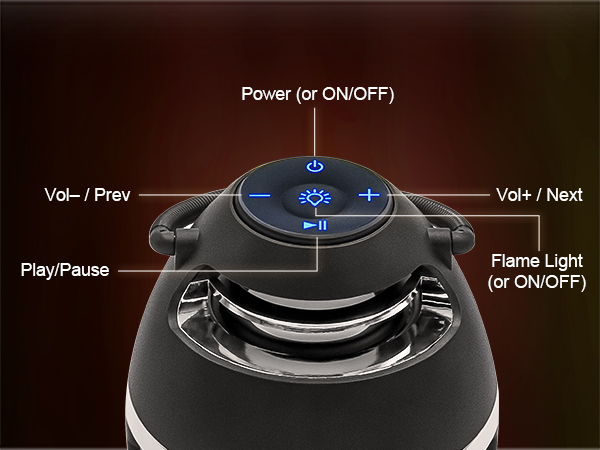 Power (or ON/OFF)

Vol– / Prev

Vol+ / Next

Play/Pause

Flame Light (or ON/OFF)