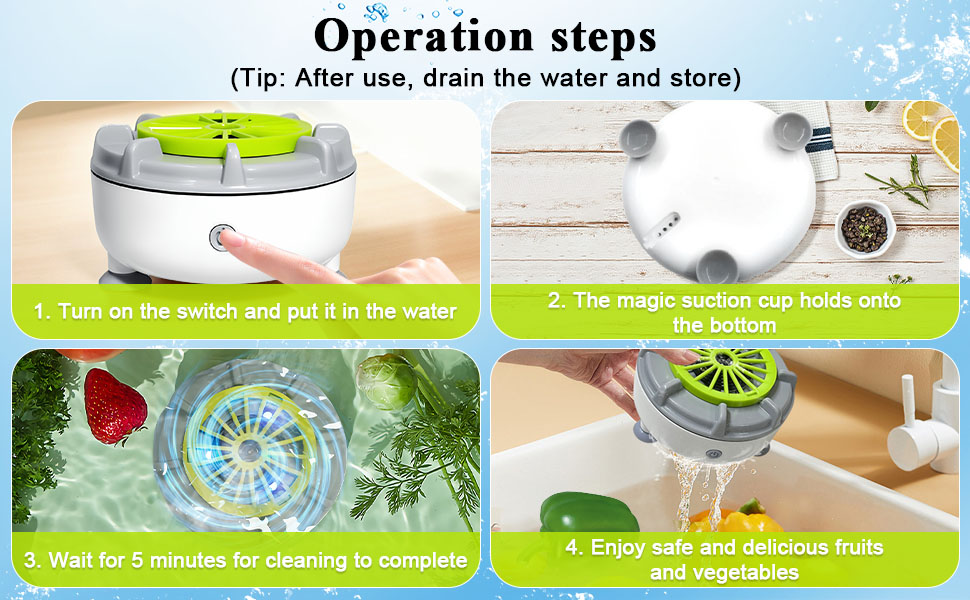 Operation steps
(Tip: After use, drain the water and store)

1. Turn on the switch and put it in the water

2. The magic suction cup holds onto the bottom

3. Wait for 5 minutes for cleaning to complete

4. Enjoy safe and delicious fruits and vegetables