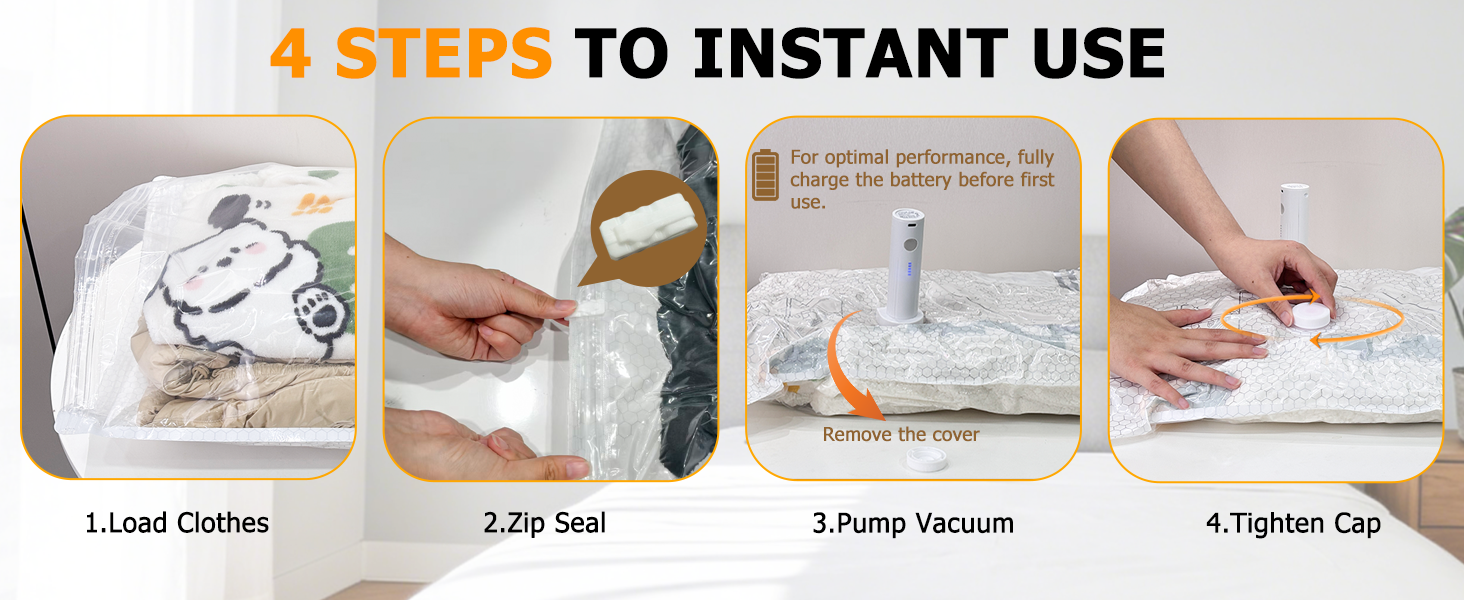 4 STEPS TO INSTANT USE

For optimal performance, fully charge the battery before first use.

Remove the cover

1.Load Clothes

2.Zip Seal

3.Pump Vacuum

4.Tighten Cap