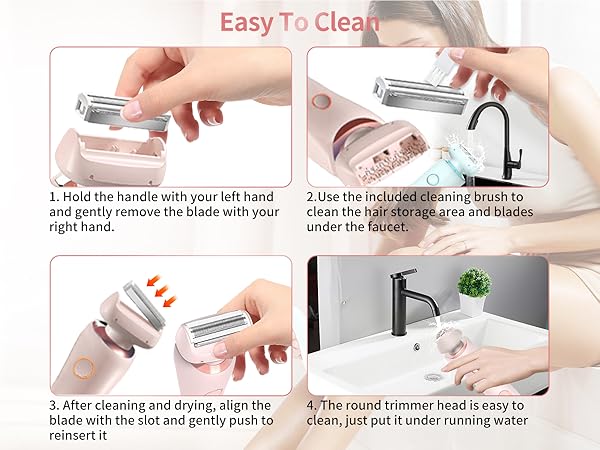 Easy To Clean

1. Hold the handle with your left hand and gently remove the blade with your right hand.

2.Use the included cleaning brush to clean the hair storage area and blades under the faucet.

3. After cleaning and drying, align the blade with the slot and gently push to reinsert it

4. The round trimmer head is easy to clean, just put it under running water