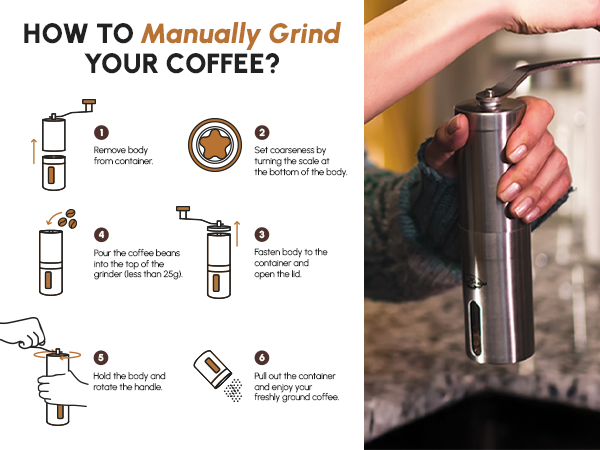 HOW TO Manually Grind YOUR COFFEE?

1
Remove body from container.

2
Set coarseness by turning the scale at the bottom of the body.

4
Pour the coffee beans into the top of the grinder (less than 25g).

3
Fasten body to the container and open the lid.

5
Hold the body and rotate the handle.

6
Pull out the container and enjoy your freshly ground coffee.