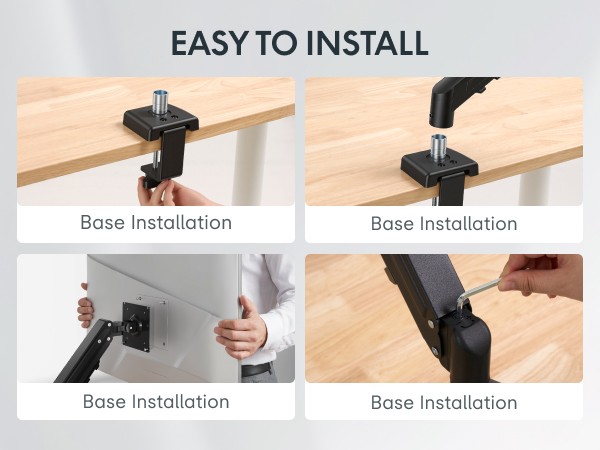 EASY TO INSTALL

Base Installation

Base Installation

Base Installation

Base Installation