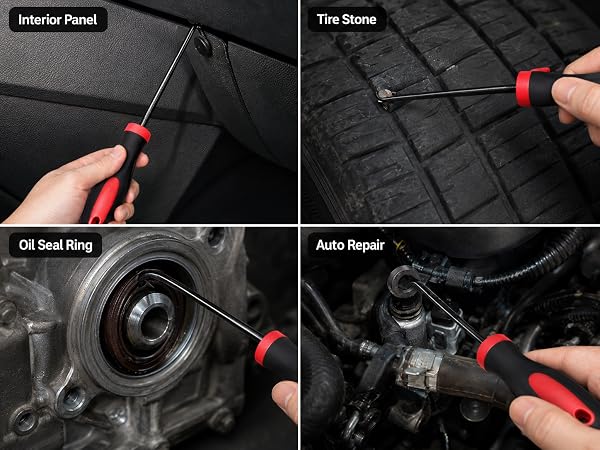 Interior Panel

Tire Stone

Oil Seal Ring

Auto Repair