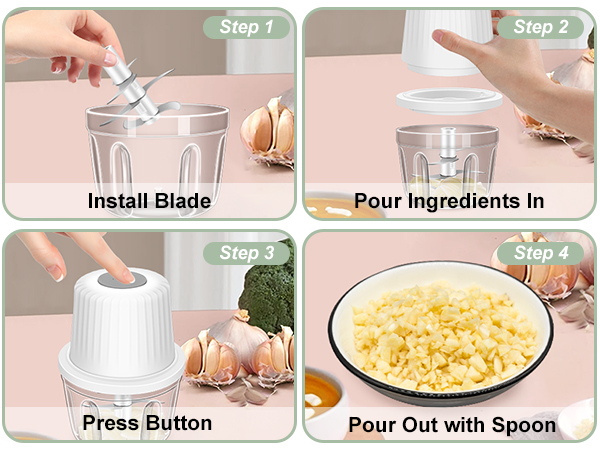 Step 1

Install Blade

Step 2

Pour Ingredients In

Step 3

Press Button

Step 4

Pour Out with Spoon