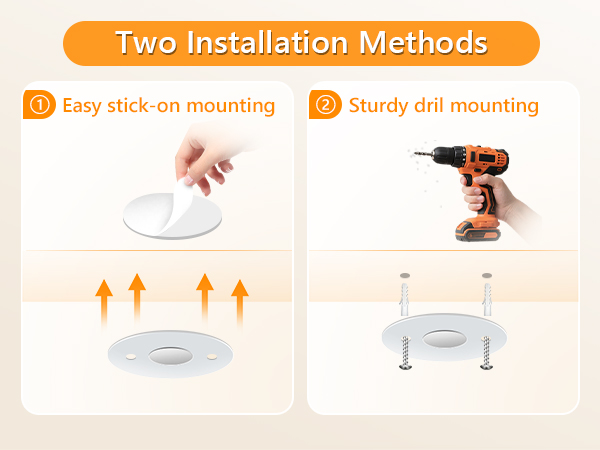 Two Installation Methods

① Easy stick-on mounting

② Sturdy dril mounting