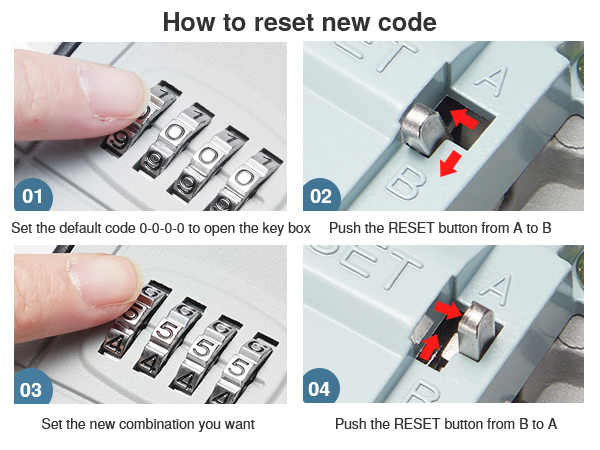 How to reset new code

01

Set the default code 0-0-0-0 to open the key box

02

Push the RESET button from A to B

03

Set the new combination you want

04

Push the RESET button from B to A