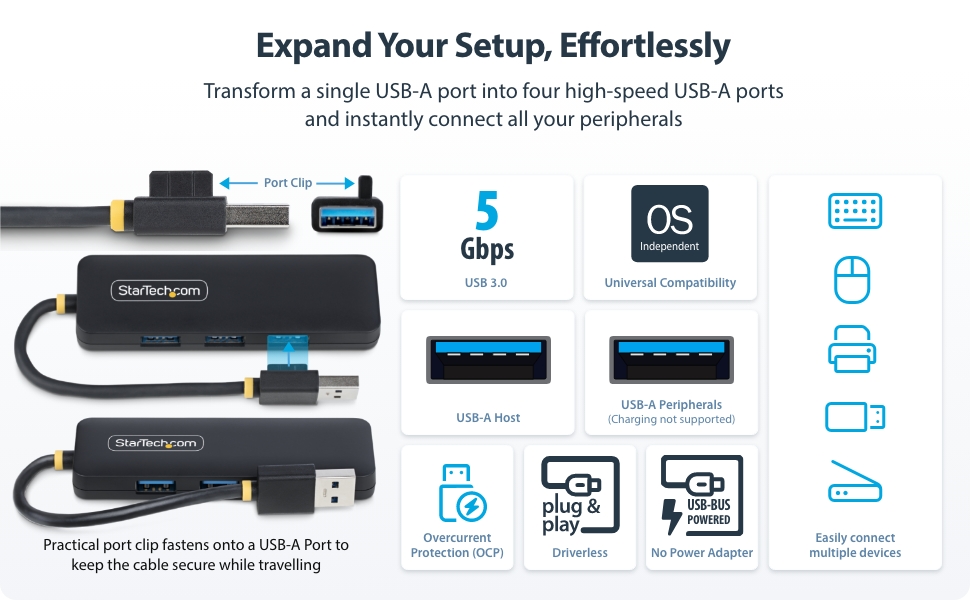 Expand Your Setup, Effortlessly

Transform a single USB-A port into four high-speed USB-A ports and instantly connect all your peripherals

Port Clip

StarTech.com

StarTech.com

Practical port clip fastens onto a USB-A Port to keep the cable secure while travelling

5 Gbps

USB 3.0

OS Independent

Universal Compatibility

USB-A Host

USB-A Peripherals (Charging not supported)

Overcurrent Protection (OCP)

plug & play

Driverless

USB-BUS POWERED

No Power Adapter

Easily connect multiple devices