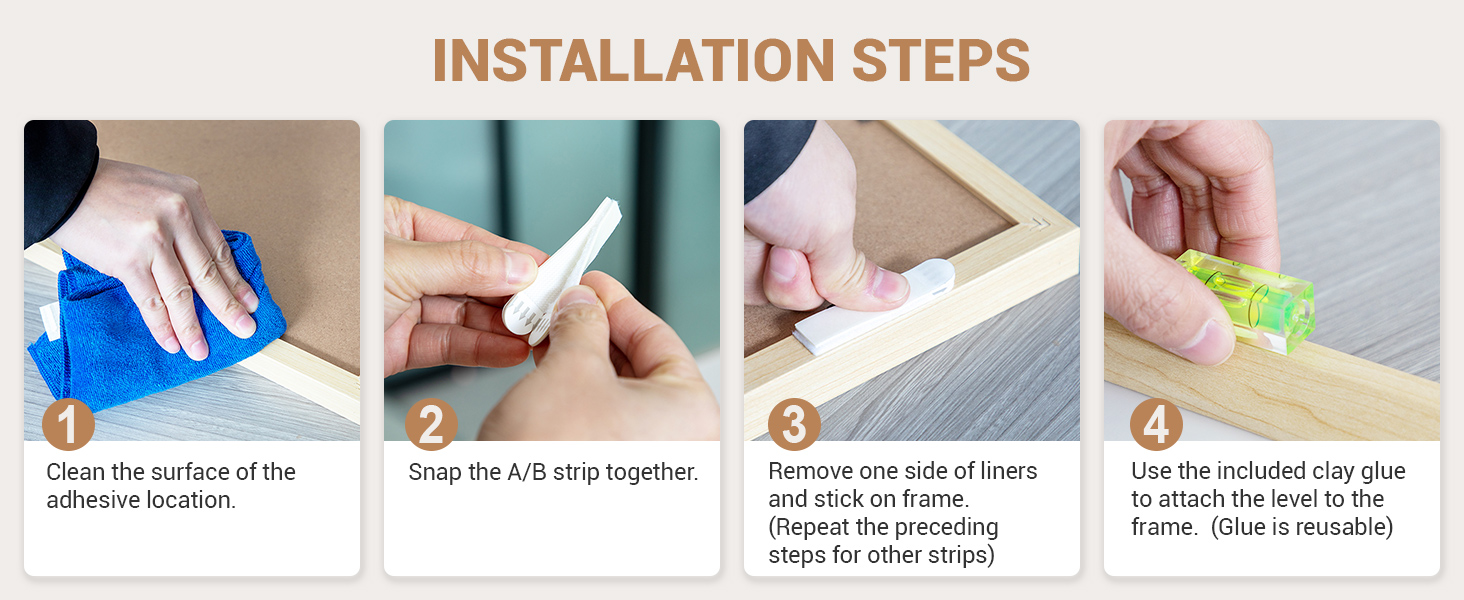 INSTALLATION STEPS

1
Clean the surface of the adhesive location.

2
Snap the A/B strip together.

3
Remove one side of liners and stick on frame.
(Repeat the preceding steps for other strips)

4
Use the included clay glue to attach the level to the frame. (Glue is reusable)