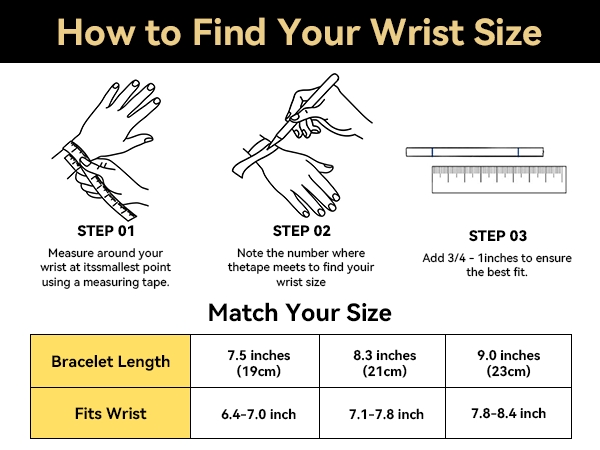 How to Find Your Wrist Size

STEP 01
Measure around your wrist at itssmallest point using a measuring tape.

STEP 02
Note the number where thetape meets to find youir wrist size

STEP 03
Add 3/4 - 1inches to ensure the best fit.

Match Your Size

| Bracelet Length | 7.5 inches (19cm) | 8.3 inches (21cm) | 9.0 inches (23cm) |
|---|---|---|---|
| Fits Wrist | 6.4-7.0 inch | 7.1-7.8 inch | 7.8-8.4 inch |