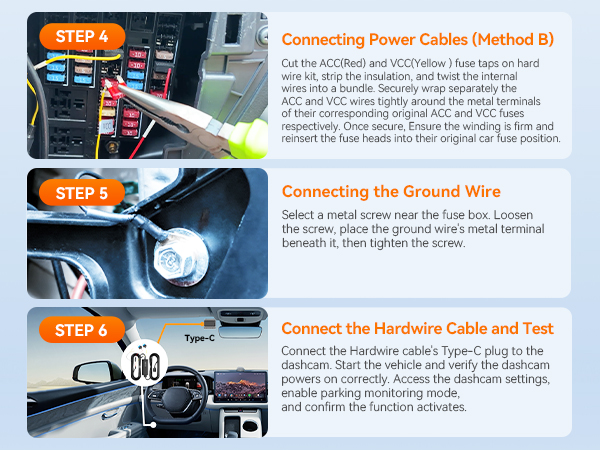 STEP 4

Connecting Power Cables (Method B)

Cut the ACC(Red) and VCC(Yellow ) fuse taps on hard wire kit, strip the insulation, and twist the internal wires into a bundle. Securely wrap separately the ACC and VCC wires tightly around the metal terminals of their corresponding original ACC and VCC fuses respectively. Once secure, Ensure the winding is firm and reinsert the fuse heads into their original car fuse position.

STEP 5

Connecting the Ground Wire

Select a metal screw near the fuse box. Loosen the screw, place the ground wire's metal terminal beneath it, then tighten the screw.

STEP 6

Type-C

Connect the Hardwire Cable and Test

Connect the Hardwire cable's Type-C plug to the dashcam. Start the vehicle and verify the dashcam powers on correctly. Access the dashcam settings, enable parking monitoring mode, and confirm the function activates.