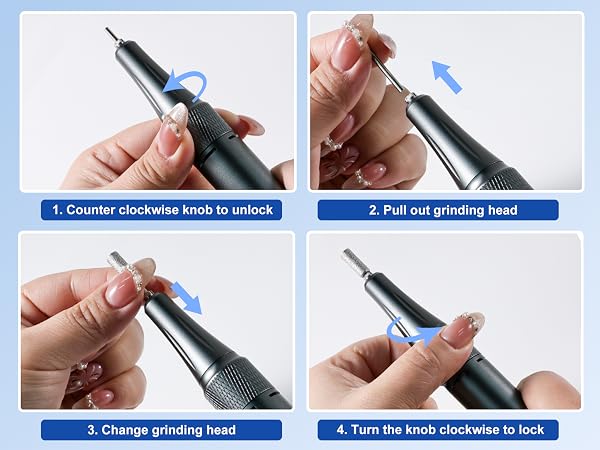 1. Counter clockwise knob to unlock

2. Pull out grinding head

3. Change grinding head

4. Turn the knob clockwise to lock