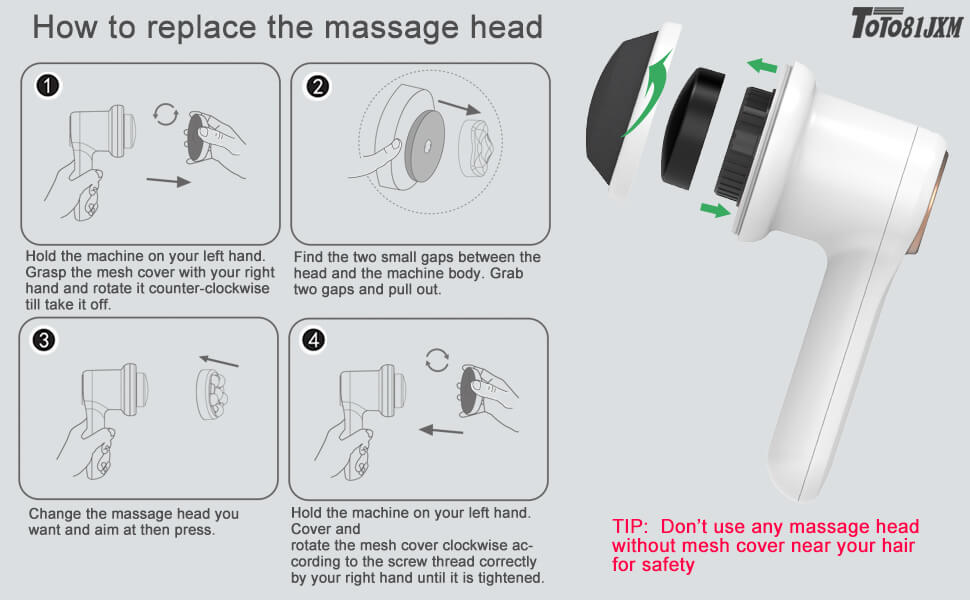 How to replace the massage head

TOTO81JXM

1

Hold the machine on your left hand. Grasp the mesh cover with your right hand and rotate it counter-clockwise till take it off.

2

Find the two small gaps between the head and the machine body. Grab two gaps and pull out.

3

Change the massage head you want and aim at then press.

4

Hold the machine on your left hand. Cover and
rotate the mesh cover clockwise according to the screw thread correctly by your right hand until it is tightened.

TIP: Don't use any massage head without mesh cover near your hair for safety