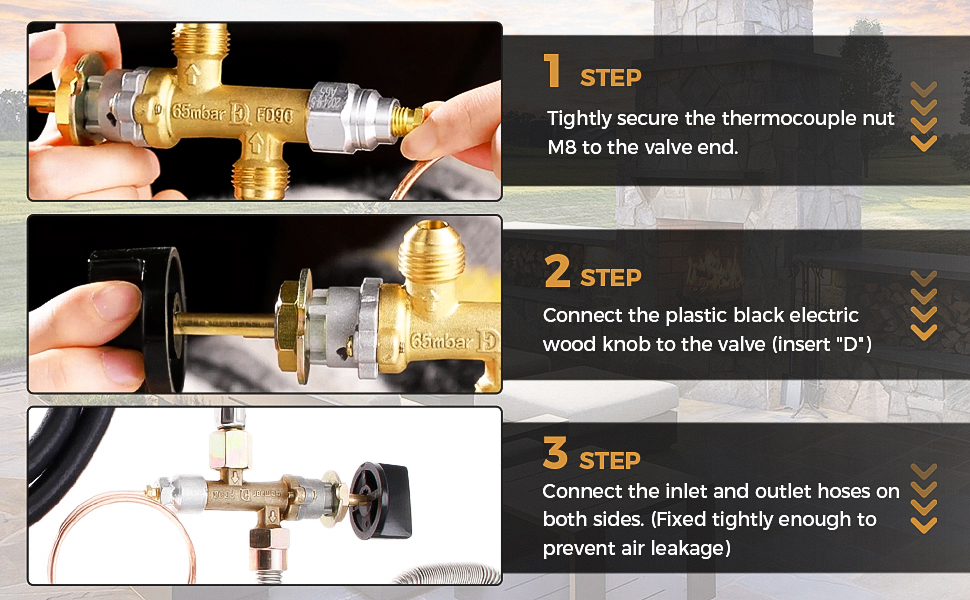 65mbar D FD90

1 STEP

Tightly secure the thermocouple nut M8 to the valve end.

65mbar D

2 STEP

Connect the plastic black electric wood knob to the valve (insert "D")

3 STEP

Connect the inlet and outlet hoses on both sides. (Fixed tightly enough to prevent air leakage)