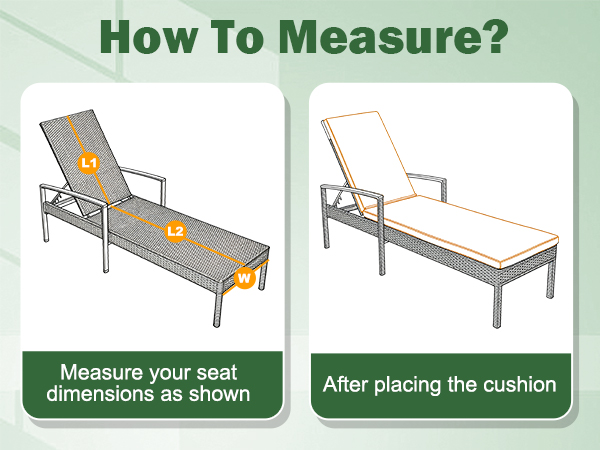 How To Measure?

L1

L2

W

Measure your seat dimensions as shown

After placing the cushion