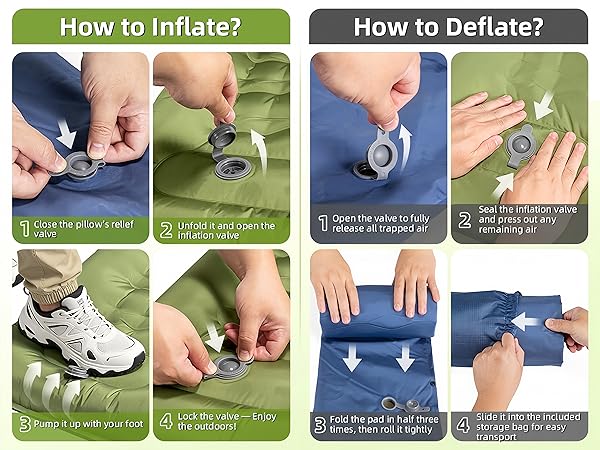 How to Inflate?

1 Close the pillow's relief valve

2 Unfold it and open the inflation valve

3 Pump it up with your foot

4 Lock the valve — Enjoy the outdoors!

How to Deflate?

1 Open the valve to fully release all trapped air

2 Seal the inflation valve and press out any remaining air

3 Fold the pad in half three times, then roll it tightly

4 Slide it into the included storage bag for easy transport