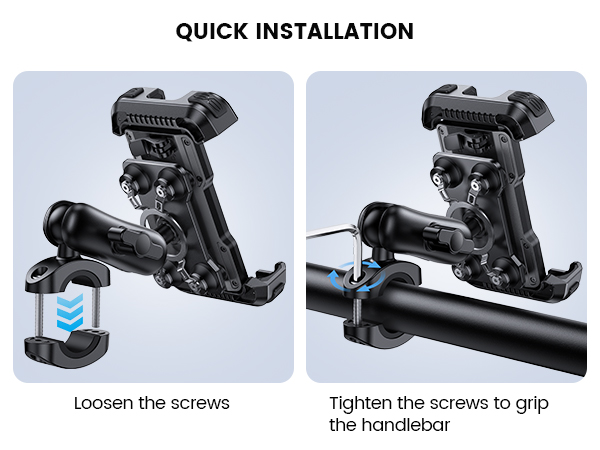 QUICK INSTALLATION

Loosen the screws

Tighten the screws to grip the handlebar