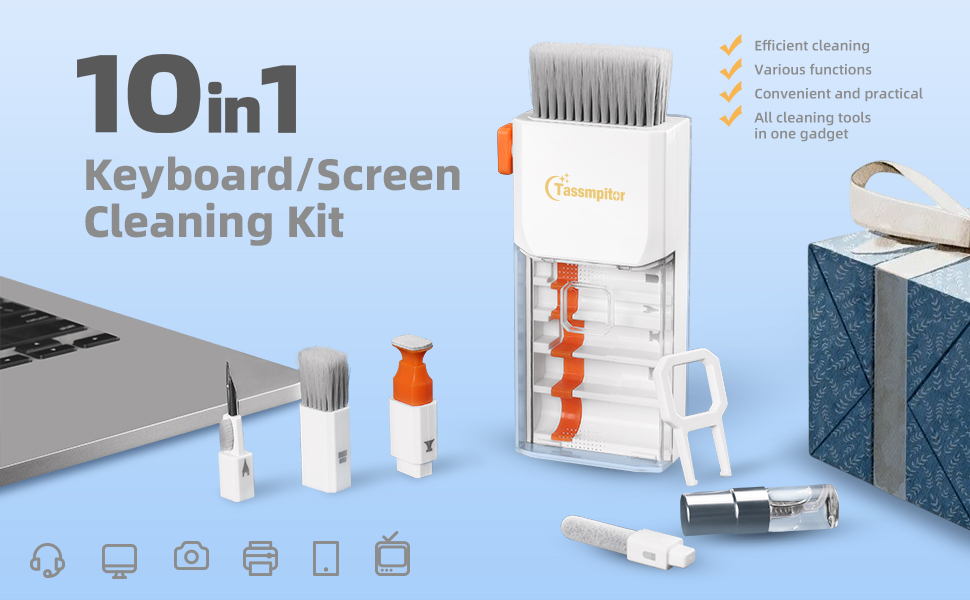 10in1
Keyboard/Screen Cleaning Kit

Efficient cleaning
Various functions
Convenient and practical
All cleaning tools in one gadget

Tassmpitor