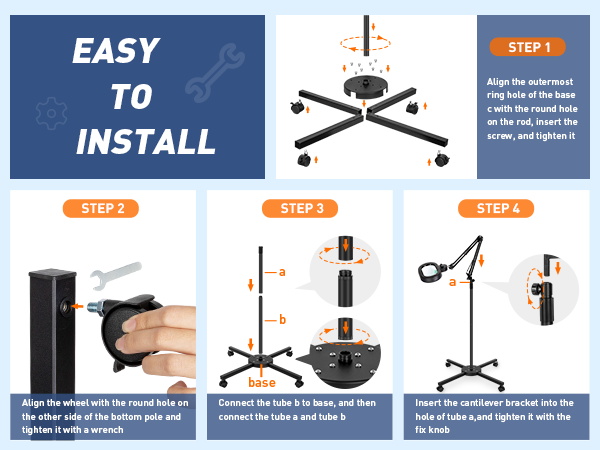 EASY TO INSTALL

STEP 1

Align the outermost ring hole of the base c with the round hole on the rod, insert the screw, and tighten it

STEP 2

Align the wheel with the round hole on the other side of the bottom pole and tighten it with a wrench

STEP 3

a

b

base

Connect the tube b to base, and then connect the tube a and tube b

STEP 4

a

Insert the cantilever bracket into the hole of tube a,and tighten it with the fix knob