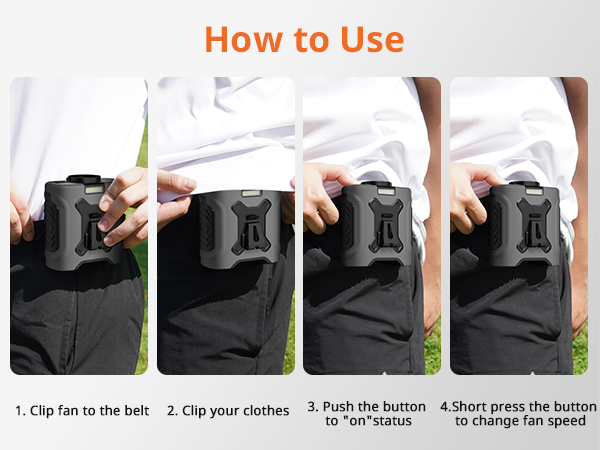 How to Use

1. Clip fan to the belt

2. Clip your clothes

3. Push the button to "on"status

4.Short press the button to change fan speed