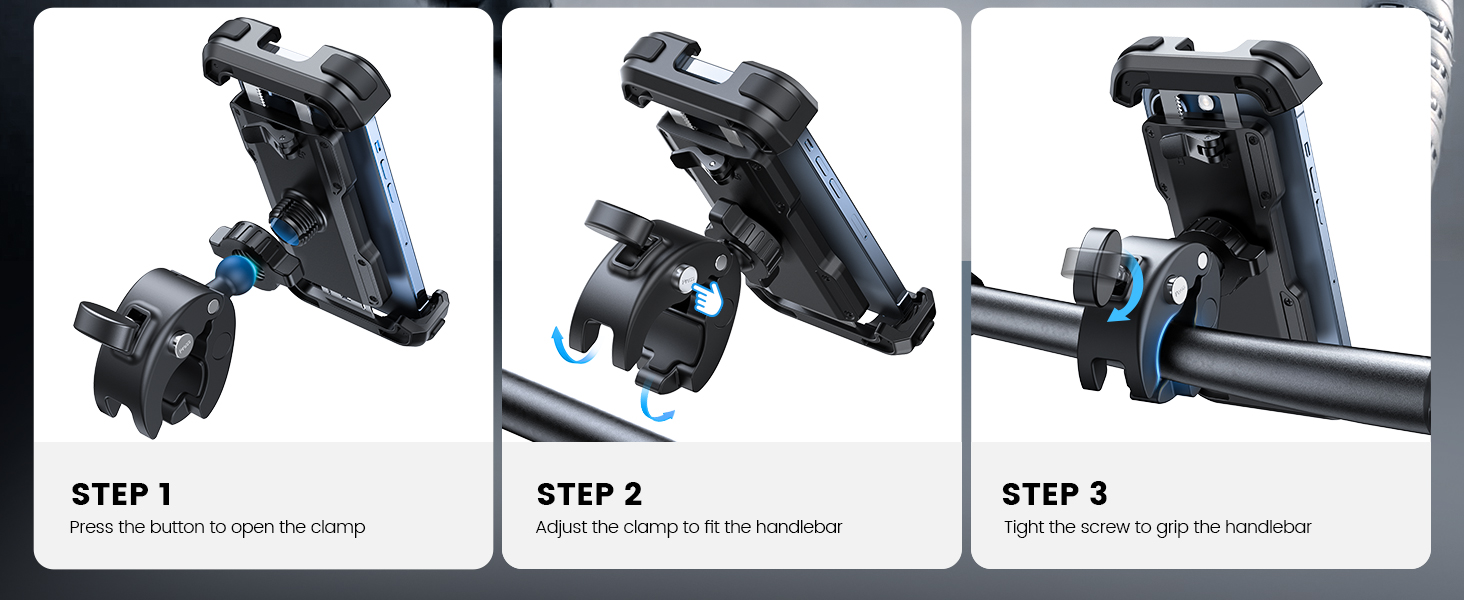 STEP 1
Press the button to open the clamp

STEP 2
Adjust the clamp to fit the handlebar

STEP 3
Tight the screw to grip the handlebar