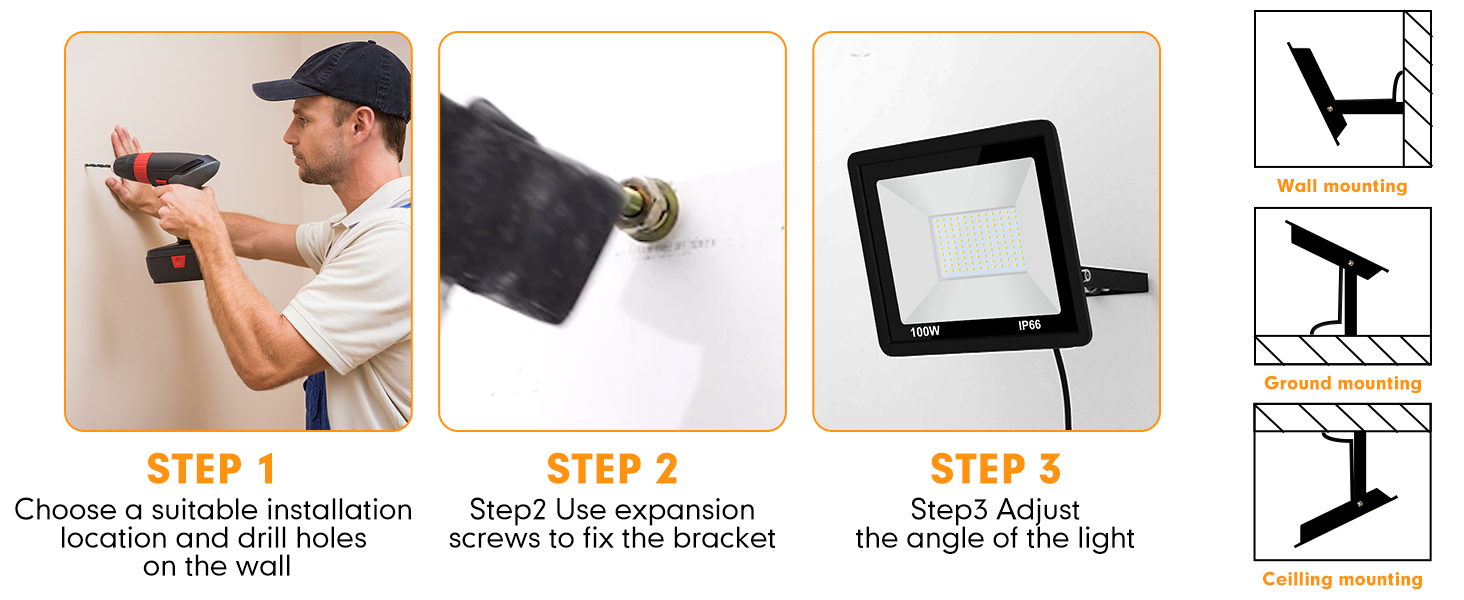 100W IP66

STEP 1
Choose a suitable installation location and drill holes on the wall

STEP 2
Step2 Use expansion screws to fix the bracket

STEP 3
Step3 Adjust the angle of the light

Wall mounting

Ground mounting

Ceilling mounting