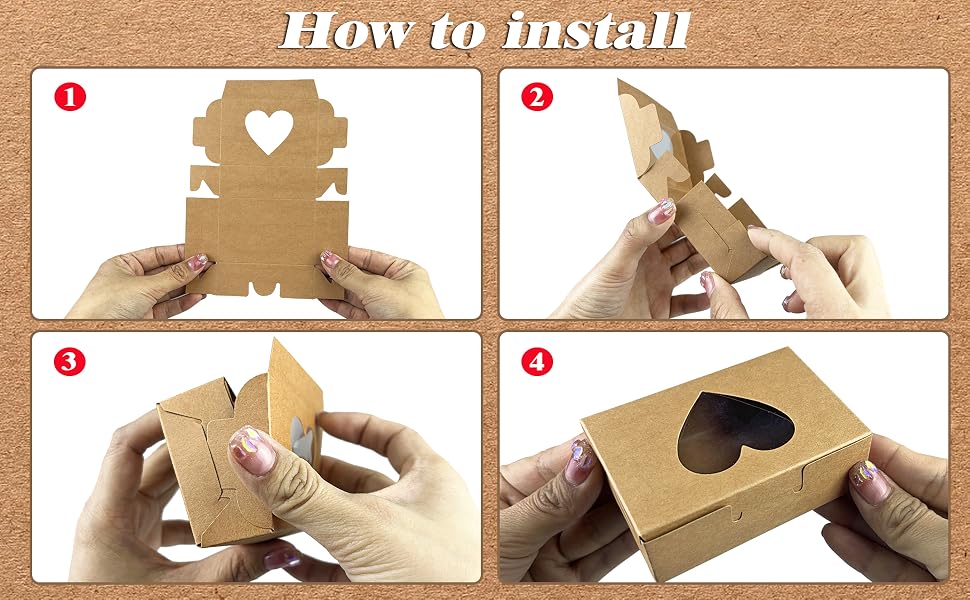 How to install

1

2

3

4