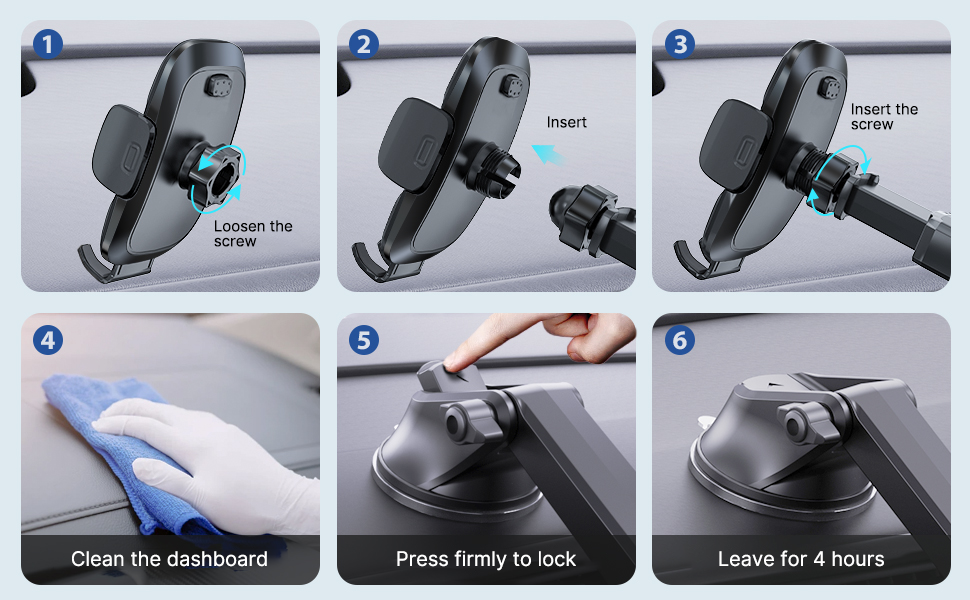 1

Loosen the screw

2

Insert

3

Insert the screw

4

Clean the dashboard

5

Press firmly to lock

6

Leave for 4 hours