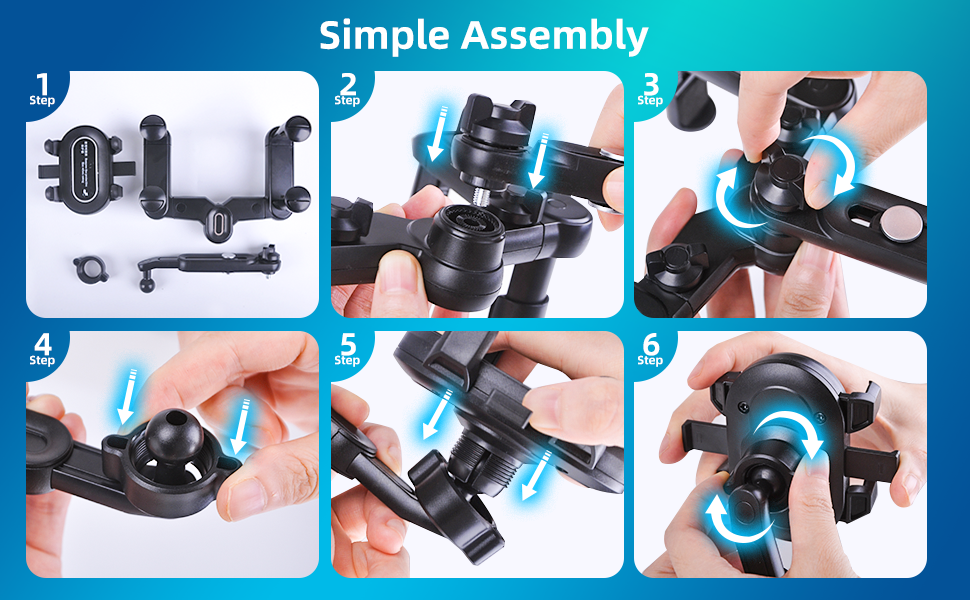 Simple Assembly

1
Step

2
Step

3
Step

4
Step

5
Step

6
Step