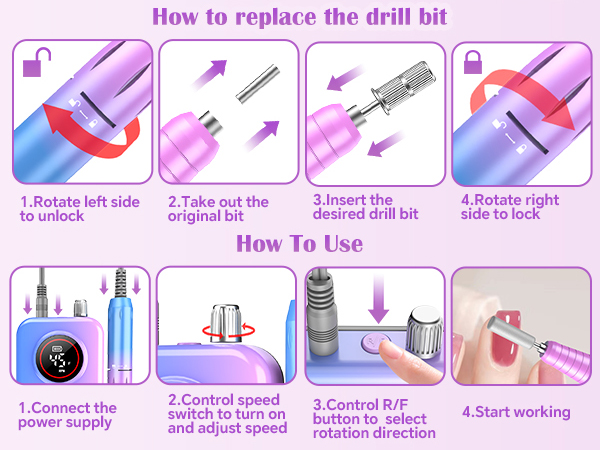 How to replace the drill bit

1.Rotate left side to unlock

2.Take out the original bit

3.Insert the desired drill bit

4.Rotate right side to lock

How To Use

45 F

1.Connect the power supply

2.Control speed switch to turn on and adjust speed

3.Control R/F button to select rotation direction

4.Start working