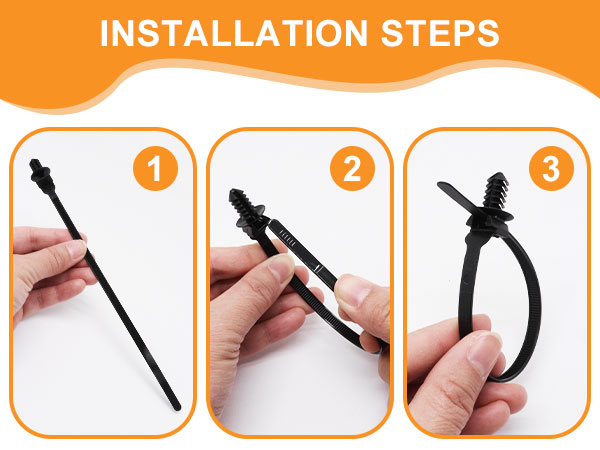 INSTALLATION STEPS

1

2

3