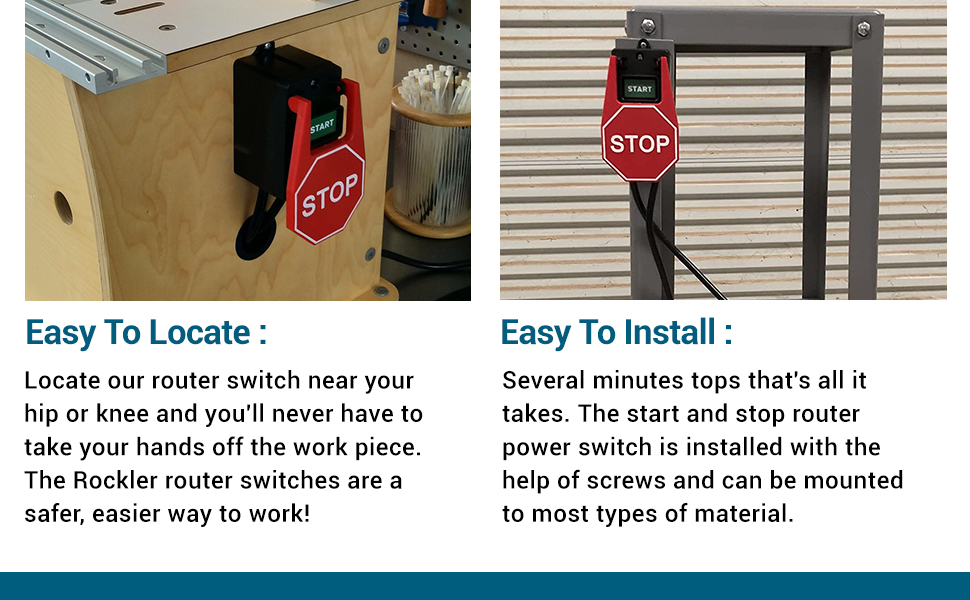 START

STOP

Easy To Locate :

Locate our router switch near your hip or knee and you'll never have to take your hands off the work piece. The Rockler router switches are a safer, easier way to work!

START

STOP

Easy To Install :

Several minutes tops that's all it takes. The start and stop router power switch is installed with the help of screws and can be mounted to most types of material.