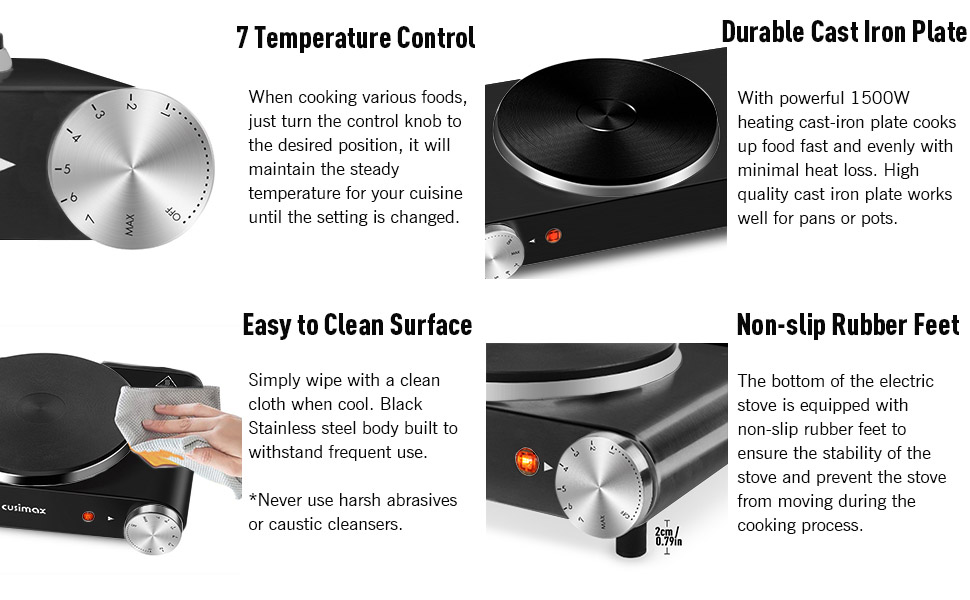 7 Temperature Control

1 2 3 4 5 6 7 MAX OFF

When cooking various foods, just turn the control knob to the desired position, it will maintain the steady temperature for your cuisine until the setting is changed.

Durable Cast Iron Plate

With powerful 1500W heating cast-iron plate cooks up food fast and evenly with minimal heat loss. High quality cast iron plate works well for pans or pots.

Easy to Clean Surface

cusimax

Simply wipe with a clean cloth when cool. Black Stainless steel body built to withstand frequent use.

*Never use harsh abrasives or caustic cleansers.

Non-slip Rubber Feet

2cm/ 0.79in

The bottom of the electric stove is equipped with non-slip rubber feet to ensure the stability of the stove and prevent the stove from moving during the cooking process.