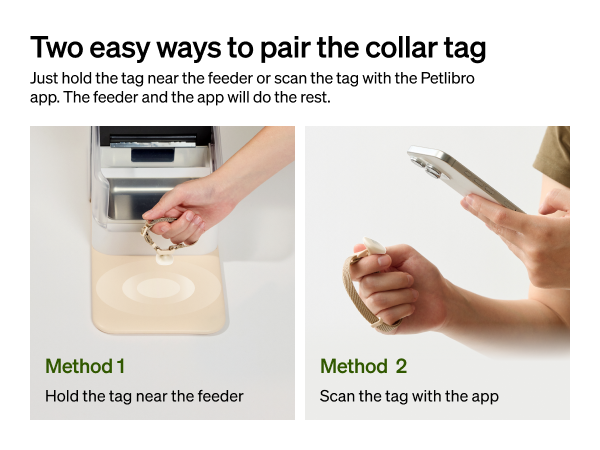 Two easy ways to pair the collar tag

Just hold the tag near the feeder or scan the tag with the Petlibro app. The feeder and the app will do the rest.

Method 1

Hold the tag near the feeder

Method 2

Scan the tag with the app