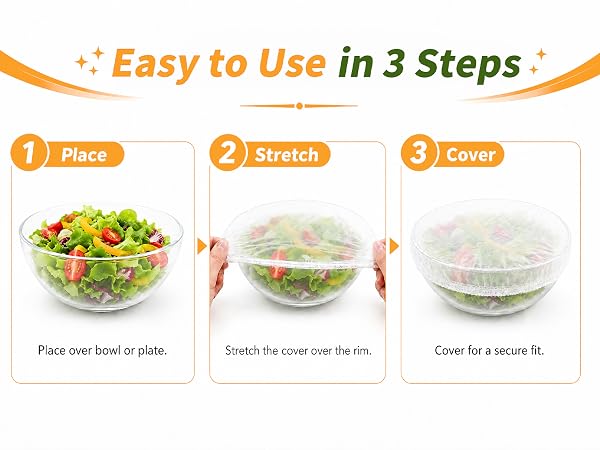 Easy to Use in 3 Steps

1 Place

Place over bowl or plate.

2 Stretch

Stretch the cover over the rim.

3 Cover

Cover for a secure fit.