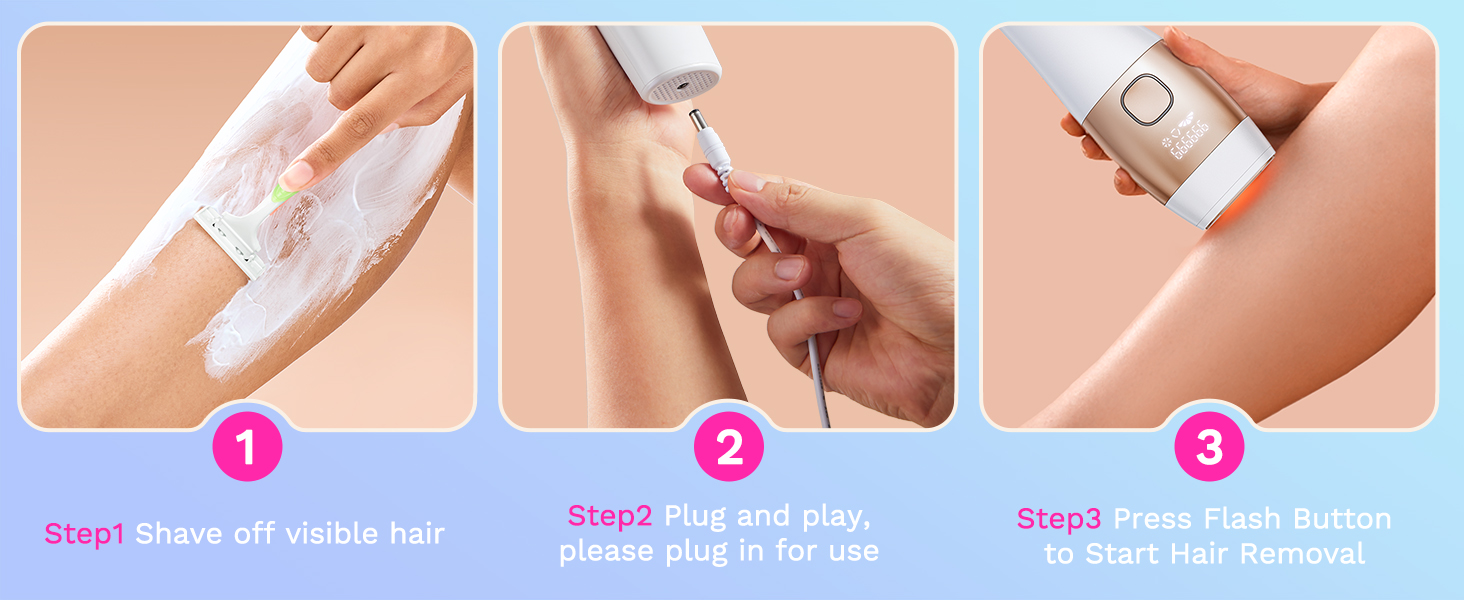 1

Step1 Shave off visible hair

2

Step2 Plug and play, please plug in for use

3

Step3 Press Flash Button to Start Hair Removal