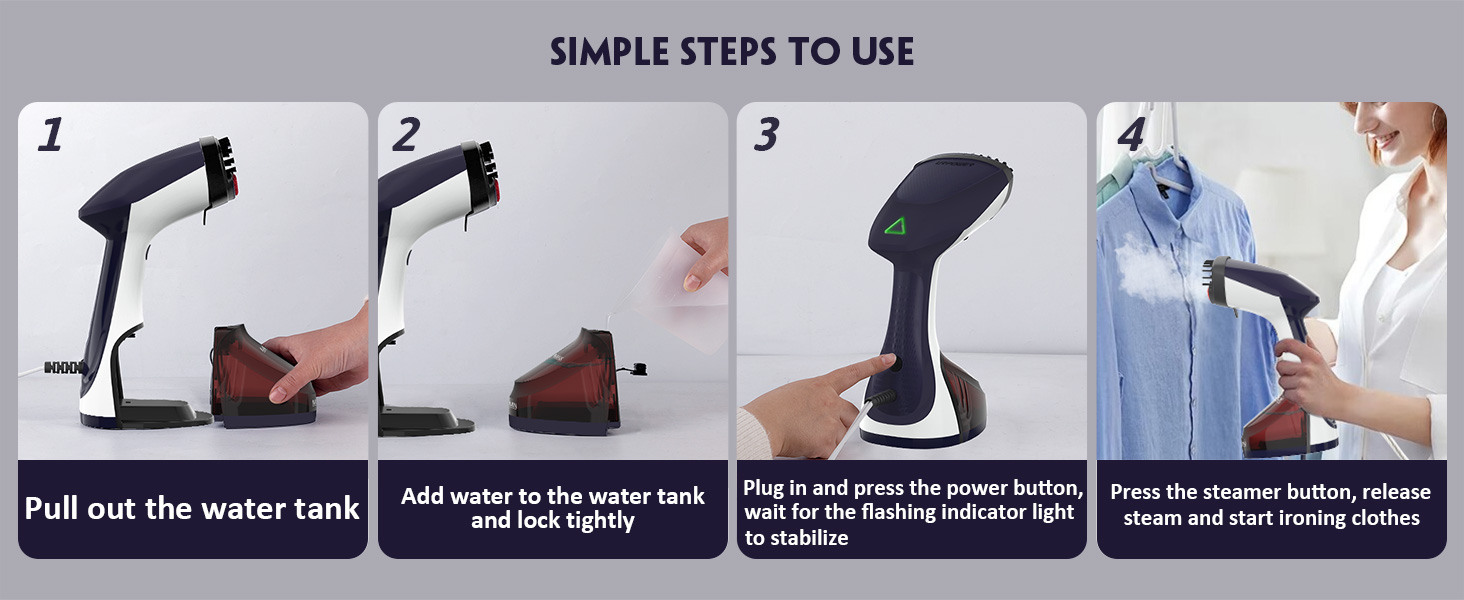 SIMPLE STEPS TO USE

1

Pull out the water tank

2

Add water to the water tank and lock tightly

3

Plug in and press the power button, wait for the flashing indicator light to stabilize

4

Press the steamer button, release steam and start ironing clothes