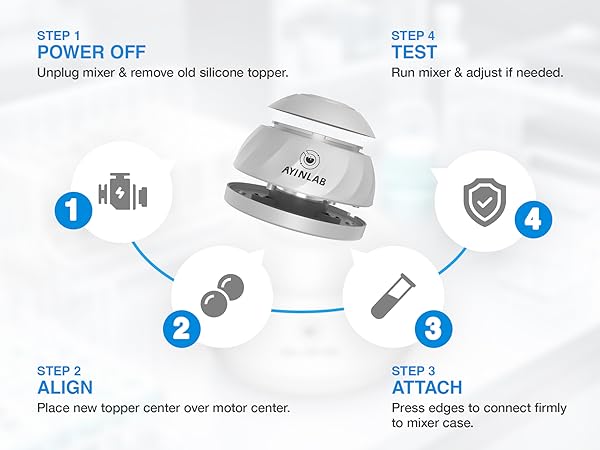 STEP 1
POWER OFF
Unplug mixer & remove old silicone topper.

STEP 4
TEST
Run mixer & adjust if needed.

AYINLAB

1

4

2

3

STEP 2
ALIGN
Place new topper center over motor center.

STEP 3
ATTACH
Press edges to connect firmly to mixer case.