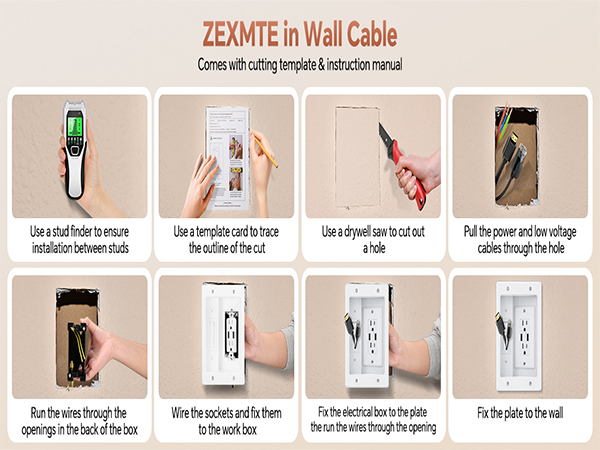 ZEXMTE in Wall Cable

Comes with cutting template & instruction manual

Use a stud finder to ensure installation between studs

Use a template card to trace the outline of the cut

Use a drywell saw to cut out a hole

Pull the power and low voltage cables through the hole

Run the wires through the openings in the back of the box

Wire the sockets and fix them to the work box

Fix the electrical box to the plate the run the wires through the opening

Fix the plate to the wall