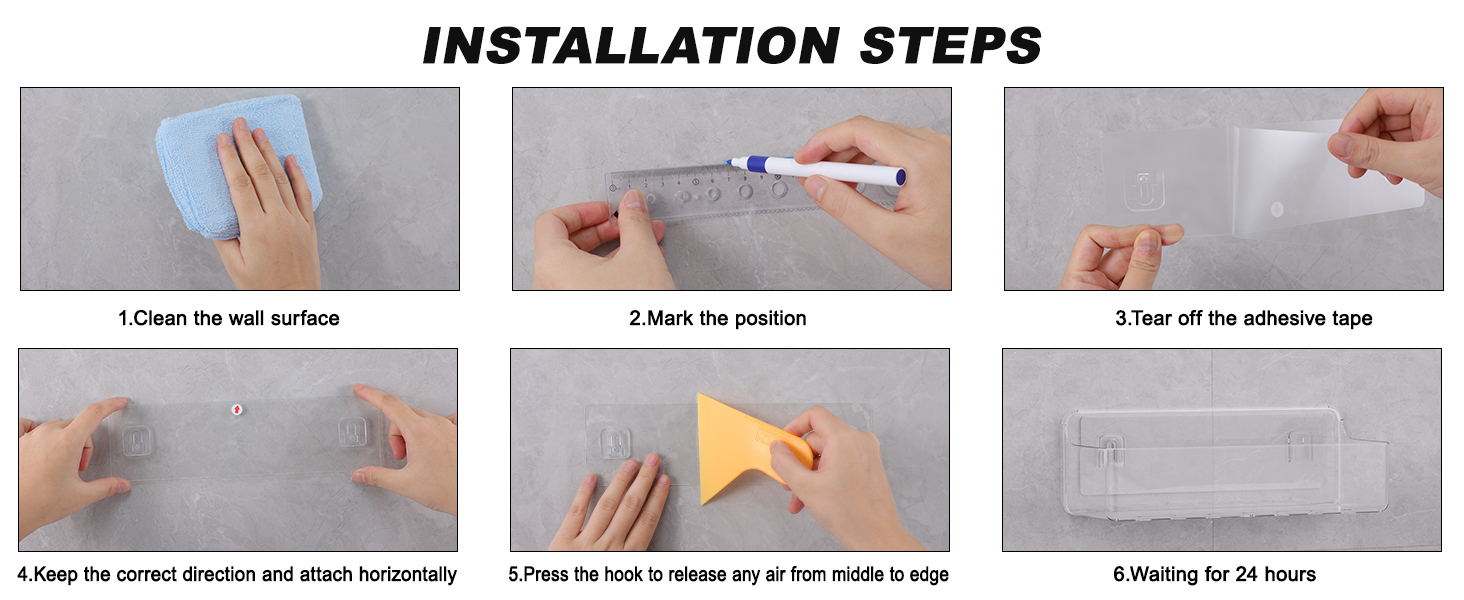 INSTALLATION STEPS

1.Clean the wall surface

2.Mark the position

3.Tear off the adhesive tape

4.Keep the correct direction and attach horizontally

5.Press the hook to release any air from middle to edge

6.Waiting for 24 hours