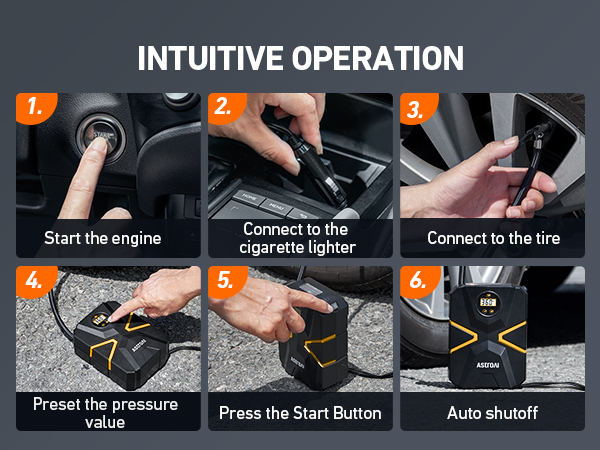 INTUITIVE OPERATION

1.

START

Start the engine

2.

HOME

MENU

Connect to the cigarette lighter

3.

Connect to the tire

4.

ASTROAI

Preset the pressure value

5.

ASTROAI

Press the Start Button

6.

35.0

ASTROAI

Auto shutoff