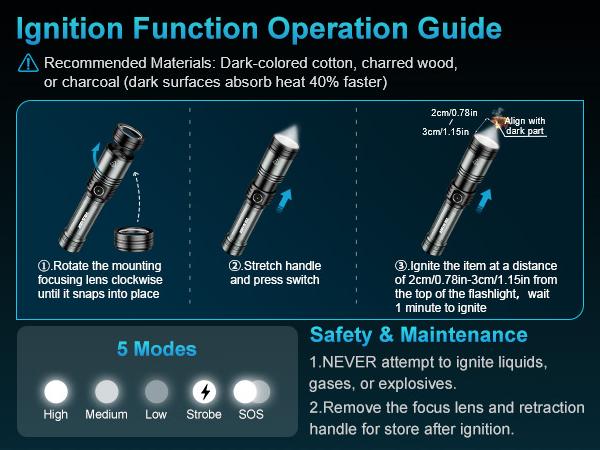 Ignition Function Operation Guide

Recommended Materials: Dark-colored cotton, charred wood, or charcoal (dark surfaces absorb heat 40% faster)

①.Rotate the mounting focusing lens clockwise until it snaps into place

②.Stretch handle and press switch

2cm/0.78in
3cm/1.15in
Align with dark part

③.Ignite the item at a distance of 2cm/0.78in-3cm/1.15in from the top of the flashlight, wait 1 minute to ignite

5 Modes

High
Medium
Low
Strobe
SOS

Safety & Maintenance

1.NEVER attempt to ignite liquids, gases, or explosives.

2.Remove the focus lens and retraction handle for store after ignition.