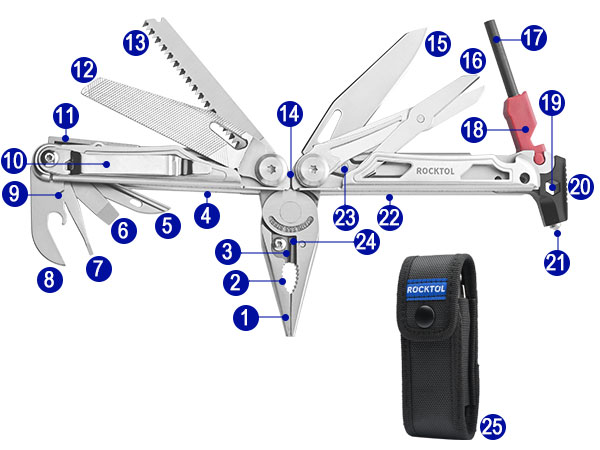 13
12
11
10
9
8
7
6
5
4
14
15
16
17
18
19
20
21
22
23
24
3
2
1
ROCKTOL
ROCKTOL
25