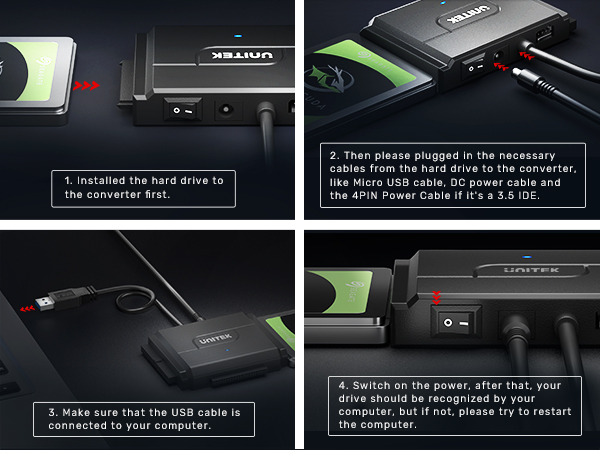 UNITEK

1. Installed the hard drive to the converter first.

UNITEK

2. Then please plugged in the necessary cables from the hard drive to the converter, like Micro USB cable, DC power cable and the 4PIN Power Cable if it's a 3.5 IDE.

UNITEK

3. Make sure that the USB cable is connected to your computer.

UNITEK

4. Switch on the power, after that, your drive should be recognized by your computer, but if not, please try to restart the computer.