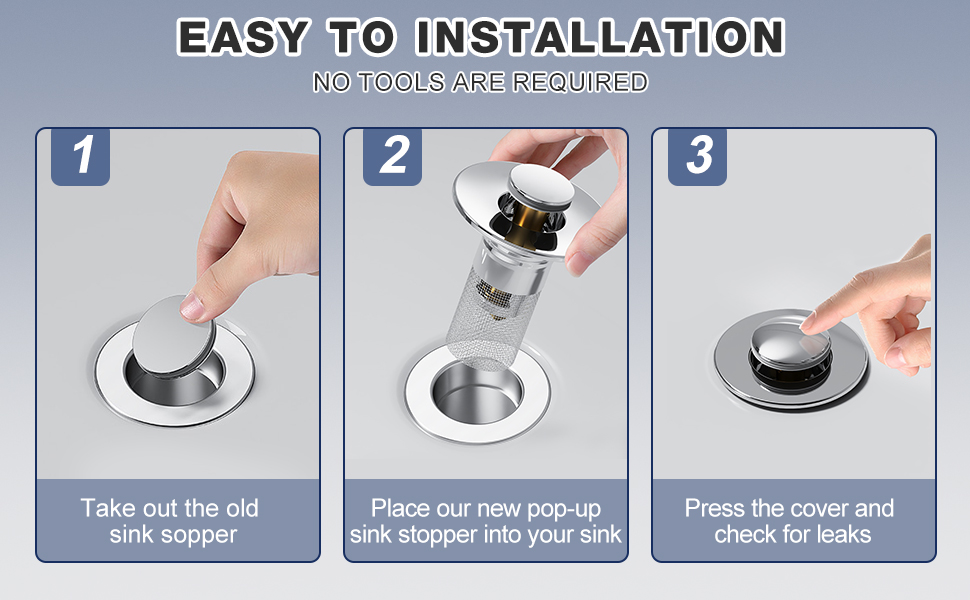 EASY TO INSTALLATION
NO TOOLS ARE REQUIRED

1
Take out the old sink sopper

2
Place our new pop-up sink stopper into your sink

3
Press the cover and check for leaks