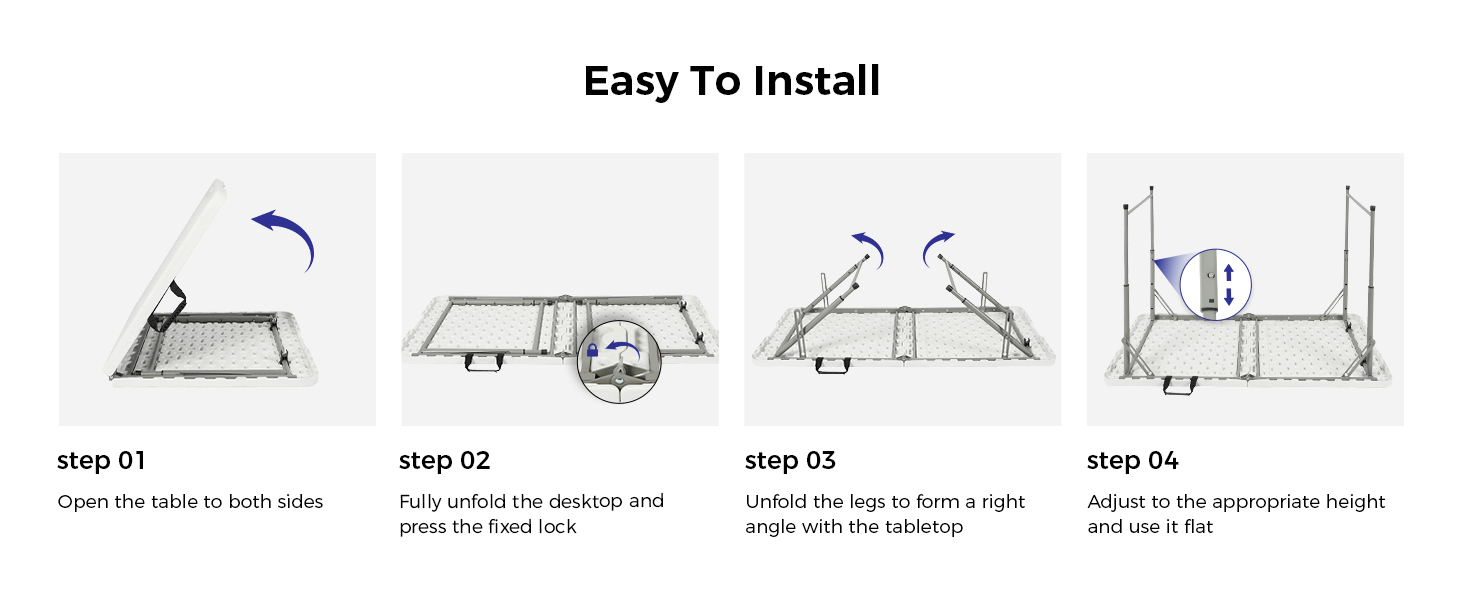 Easy To Install

step 01

Open the table to both sides

step 02

Fully unfold the desktop and press the fixed lock

step 03

Unfold the legs to form a right angle with the tabletop

step 04

Adjust to the appropriate height and use it flat