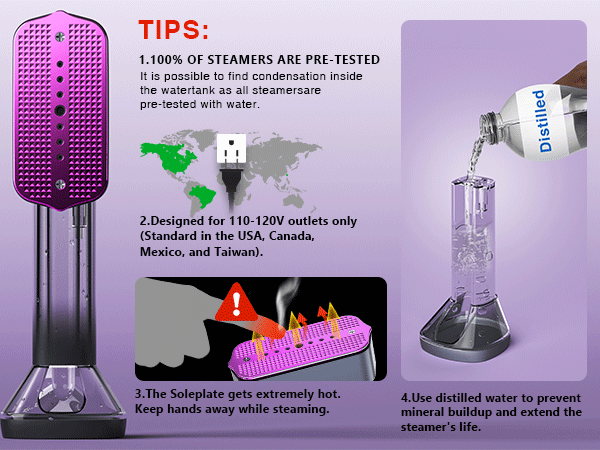 TIPS:

1.100% OF STEAMERS ARE PRE-TESTED
It is possible to find condensation inside the watertank as all steamersare pre-tested with water.

2.Designed for 110-120V outlets only (Standard in the USA, Canada, Mexico, and Taiwan).

3.The Soleplate gets extremely hot. Keep hands away while steaming.

Distilled

4.Use distilled water to prevent mineral buildup and extend the steamer's life.